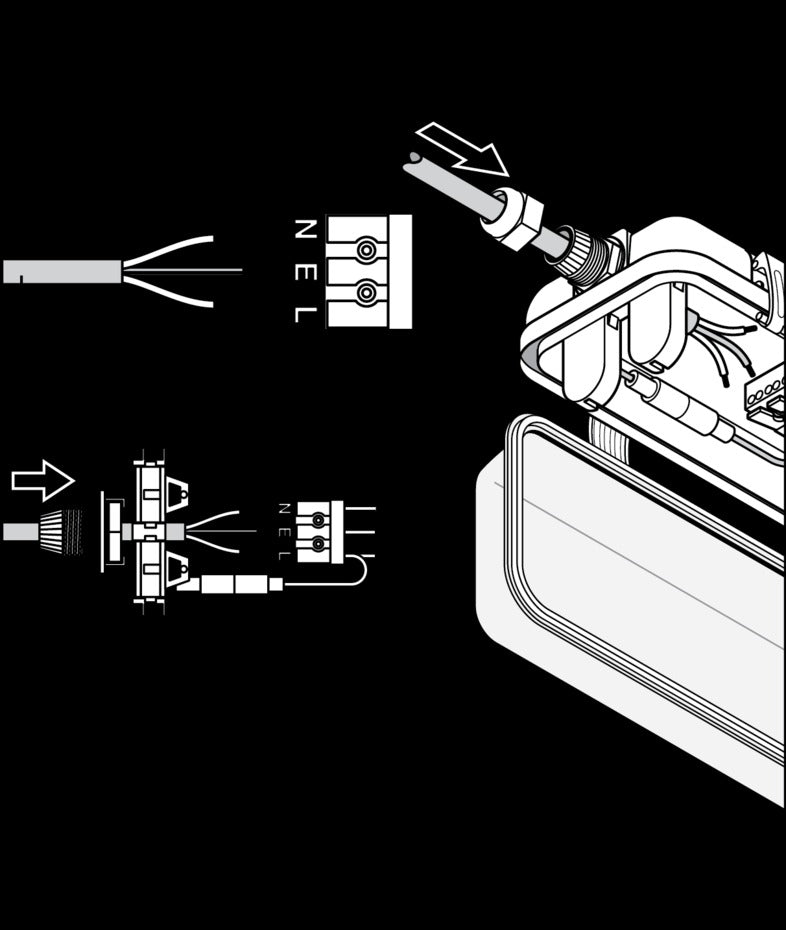 N
E
L

N
E
L