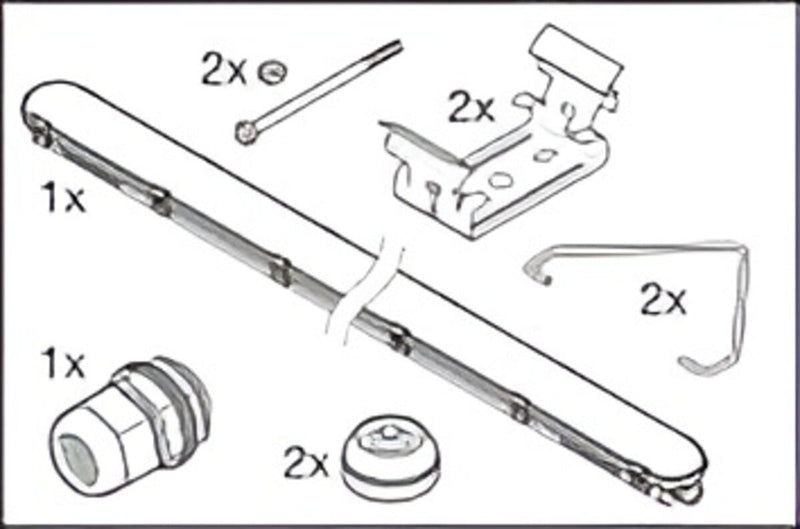 2x
2x
1x
2x
1x
2x