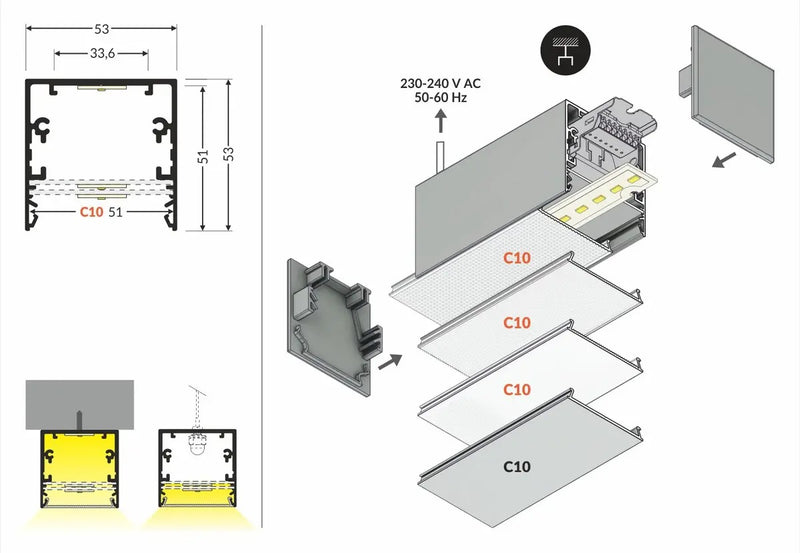 53

33,6

51

53

C10 51

230-240 V AC
50-60 Hz

C10

C10

C10

C10